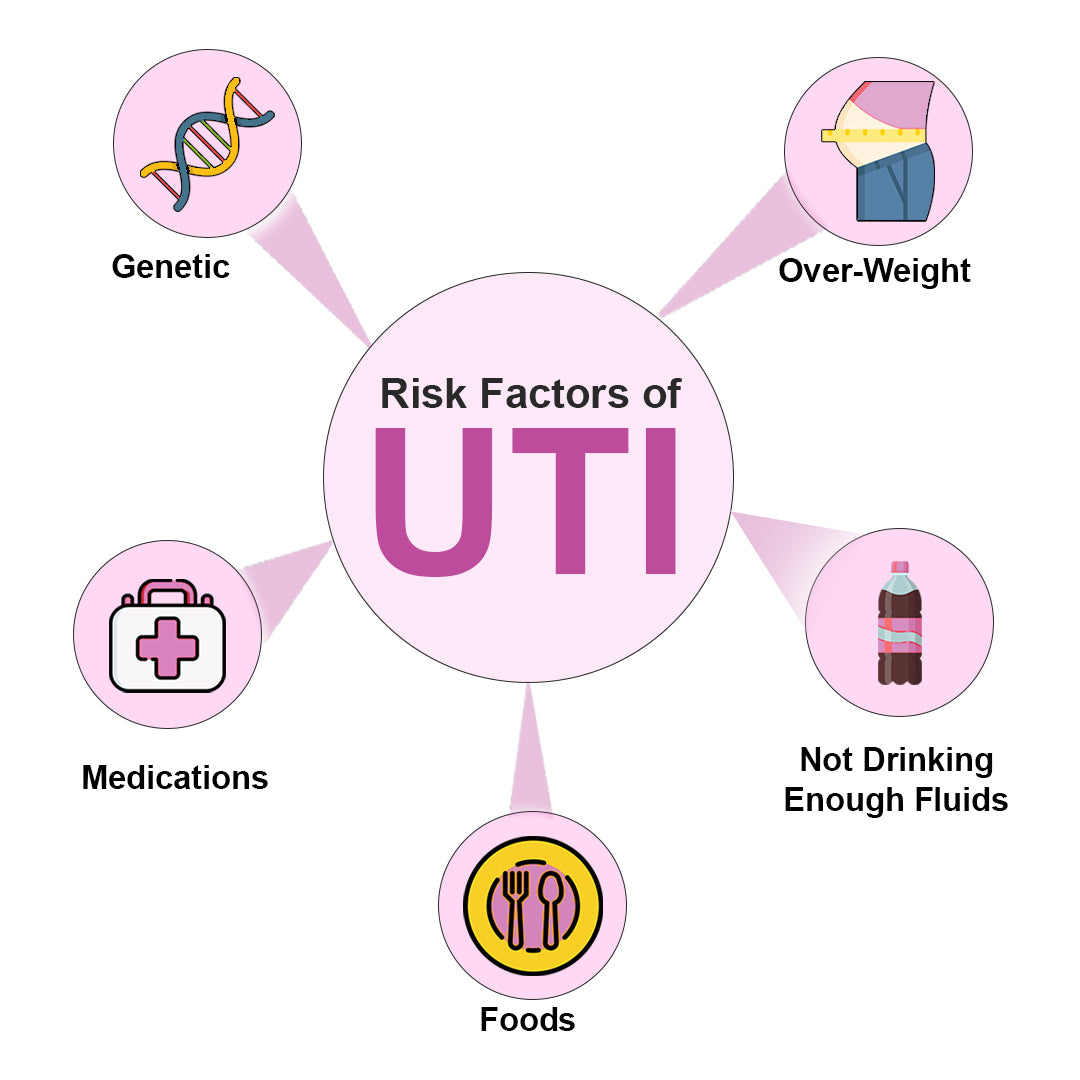 Genetic

Over-Weight

Risk Factors of
UTI

Medications

Not Drinking
Enough Fluids

Foods