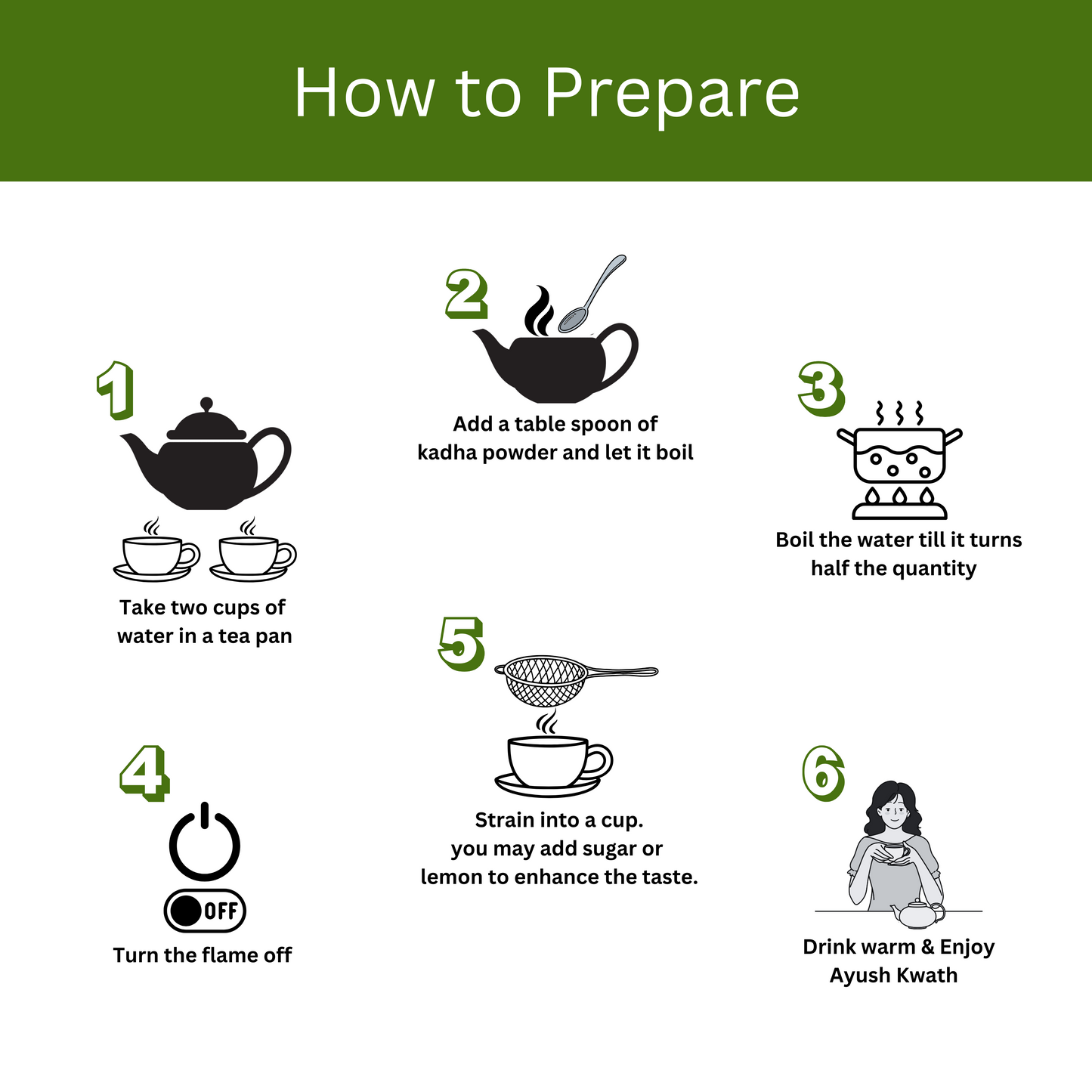 How to Prepare

1
Take two cups of water in a tea pan

2
Add a table spoon of kadha powder and let it boil

3
Boil the water till it turns half the quantity

4
OFF
Turn the flame off

5
Strain into a cup. you may add sugar or lemon to enhance the taste.

6
Drink warm & Enjoy Ayush Kwath