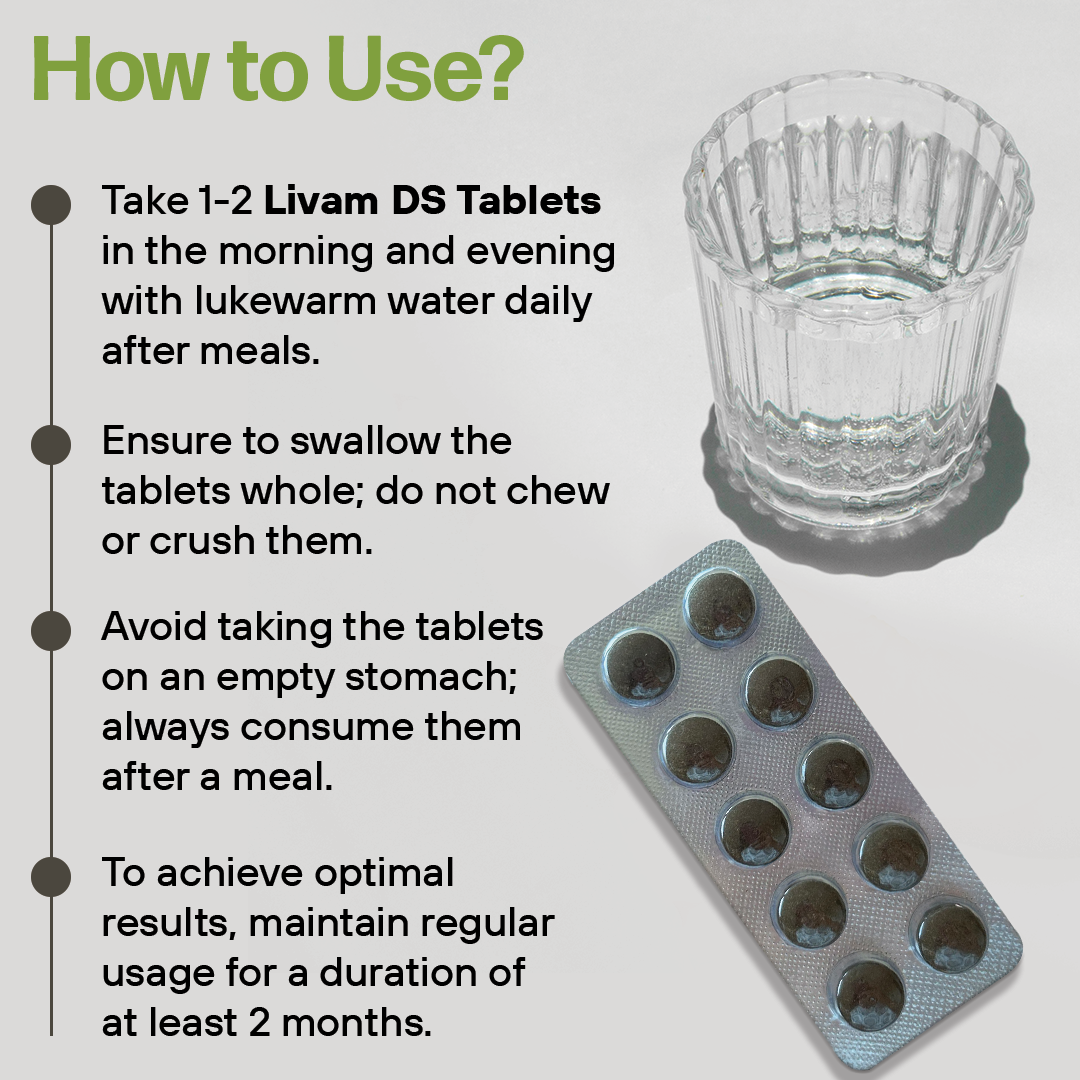 How to Use?

Take 1-2 Livam DS Tablets in the morning and evening with lukewarm water daily after meals.

Ensure to swallow the tablets whole; do not chew or crush them.

Avoid taking the tablets on an empty stomach; always consume them after a meal.

To achieve optimal results, maintain regular usage for a duration of at least 2 months.